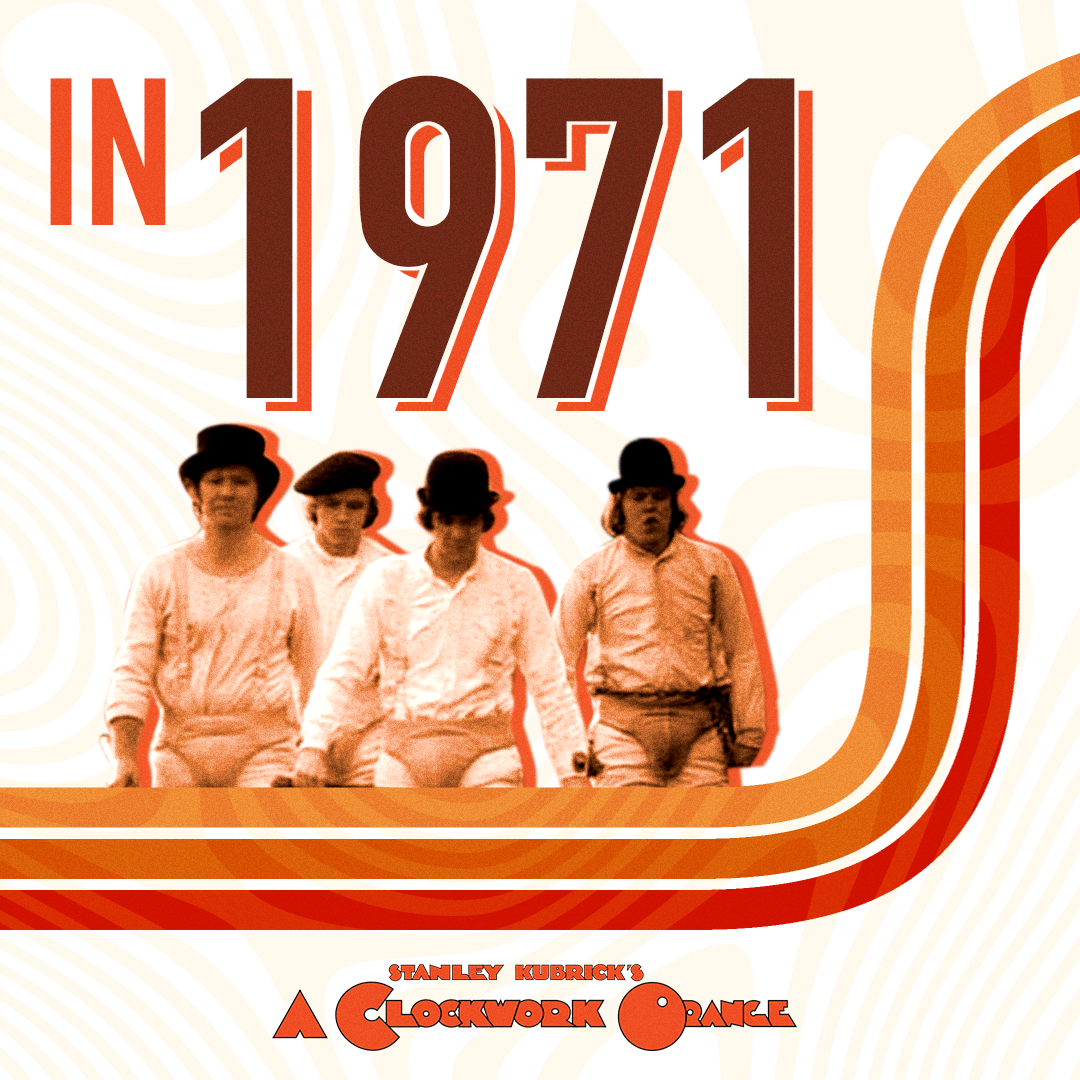 IN 1971

STANLEY KUBRICK'S
A CLOCKWORK ORANGE