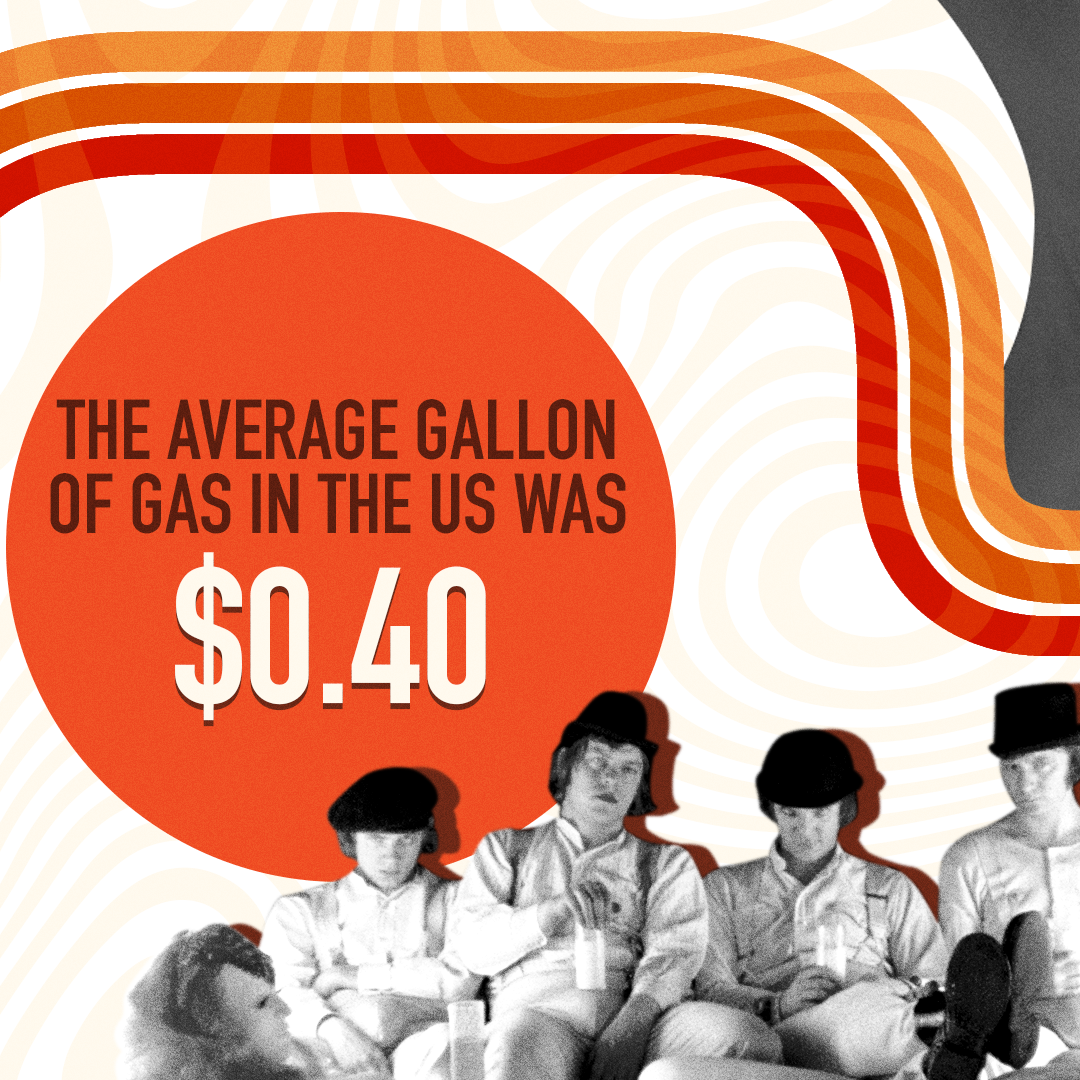 THE AVERAGE GALLON OF GAS IN THE US WAS

$0.40