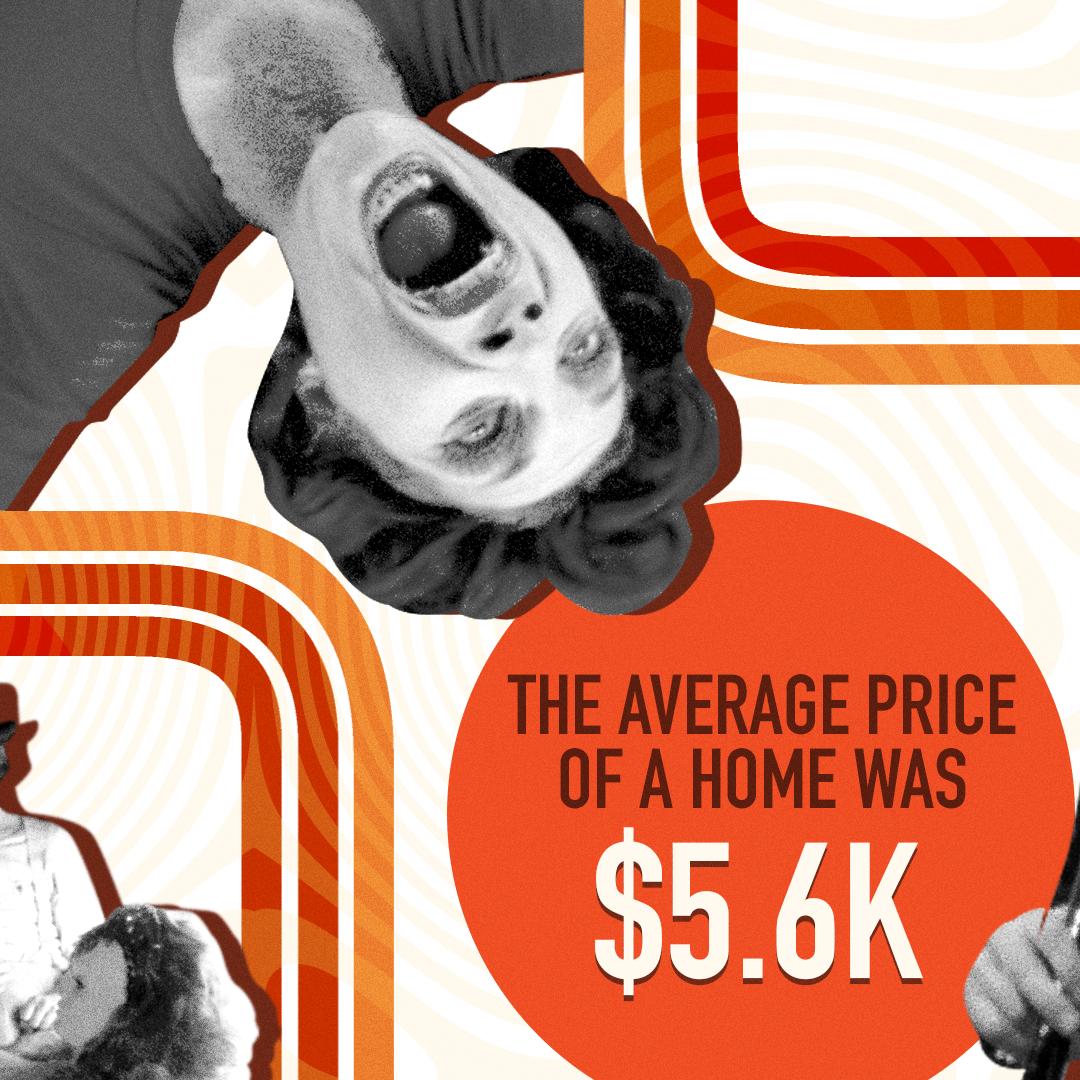 THE AVERAGE PRICE OF A HOME WAS

$5.6K