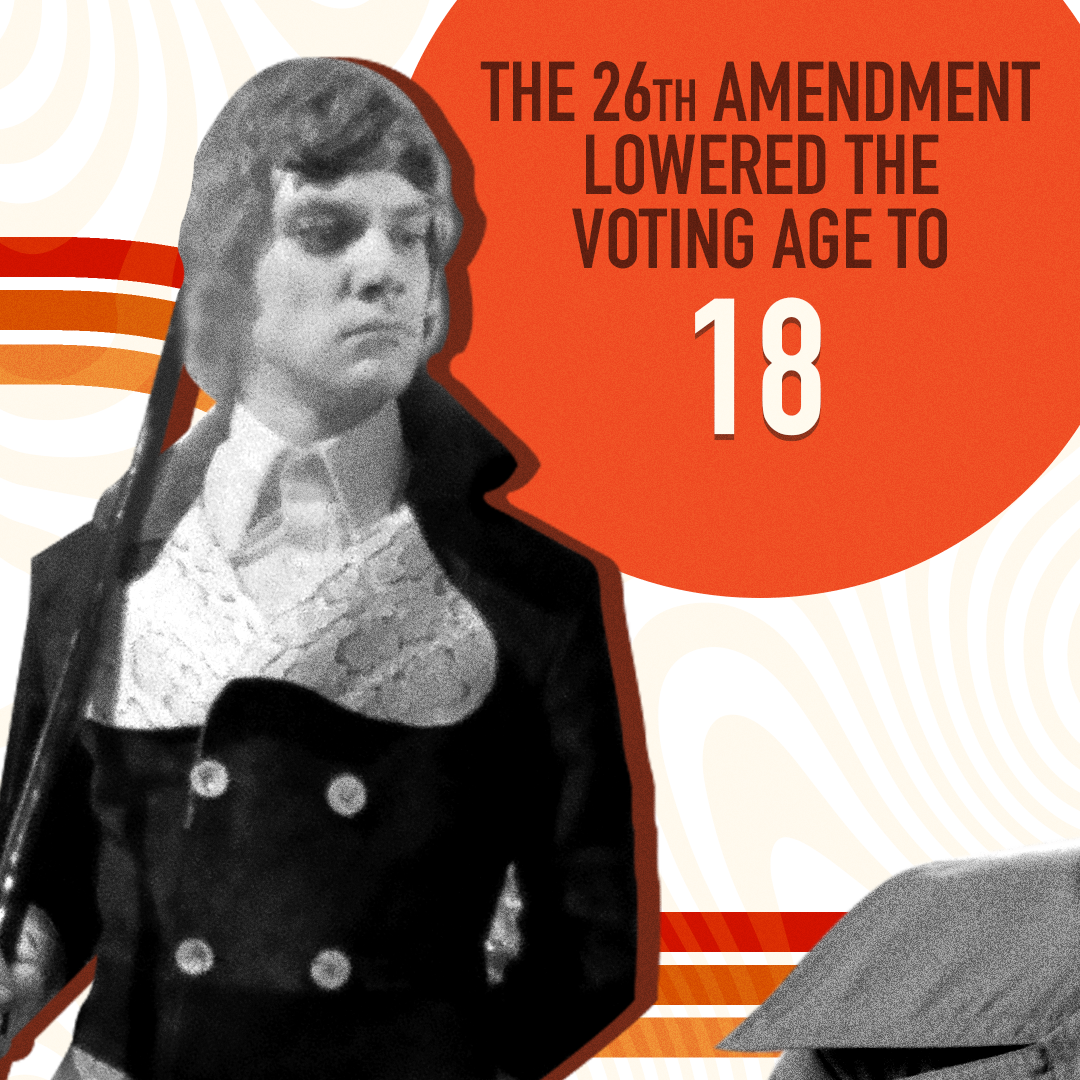 THE 26TH AMENDMENT LOWERED THE VOTING AGE TO

18