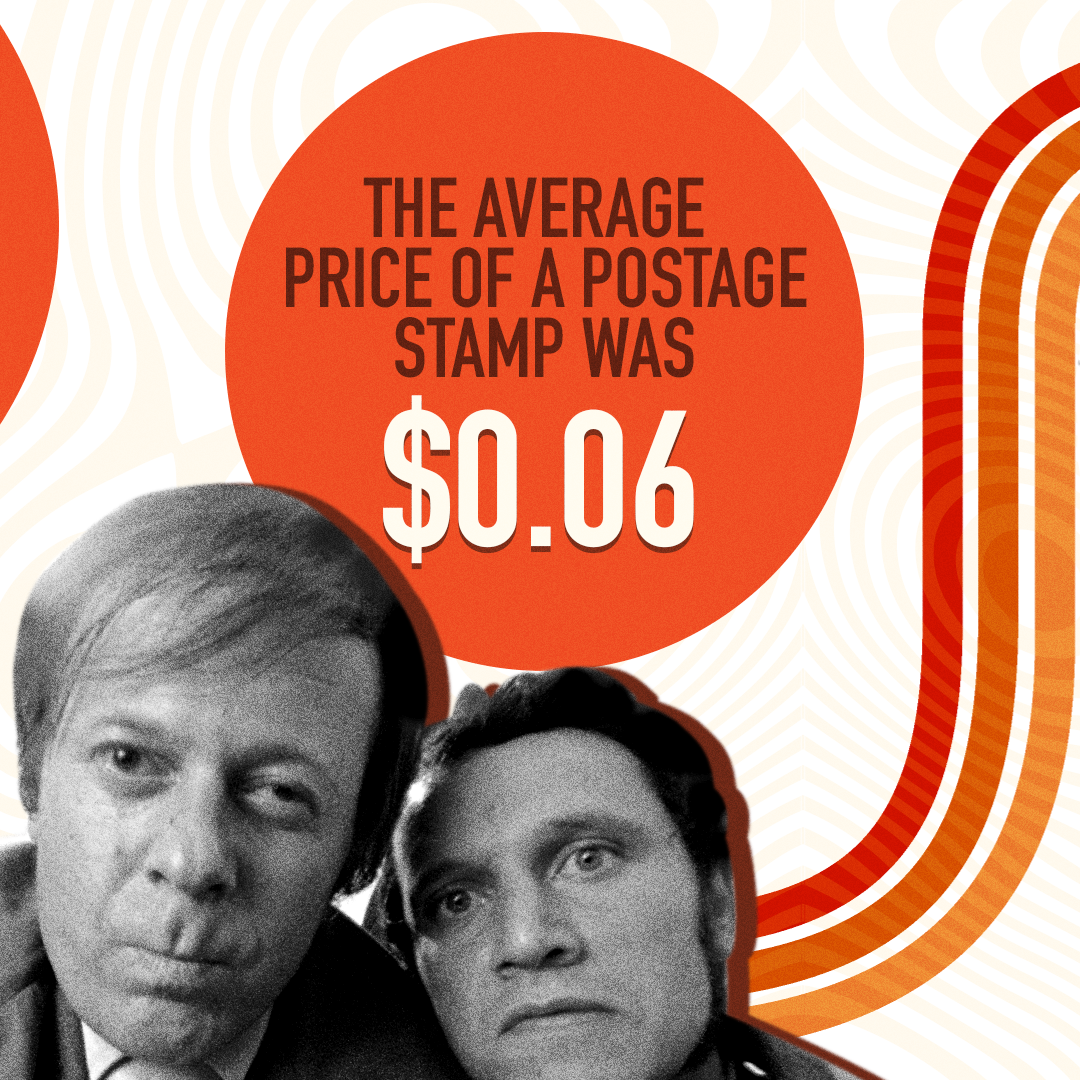 THE AVERAGE PRICE OF A POSTAGE STAMP WAS
$0.06