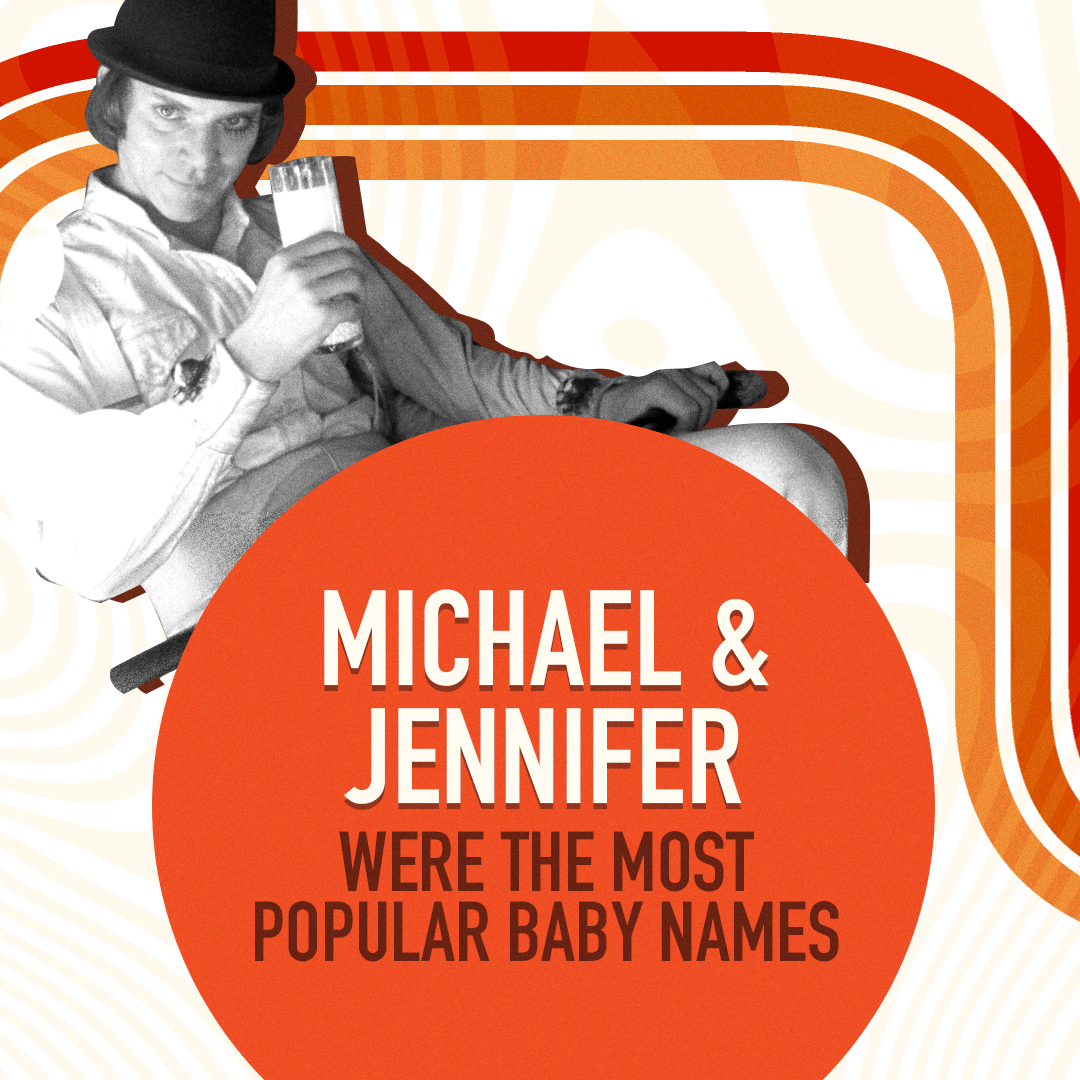 MICHAEL & JENNIFER
WERE THE MOST POPULAR BABY NAMES