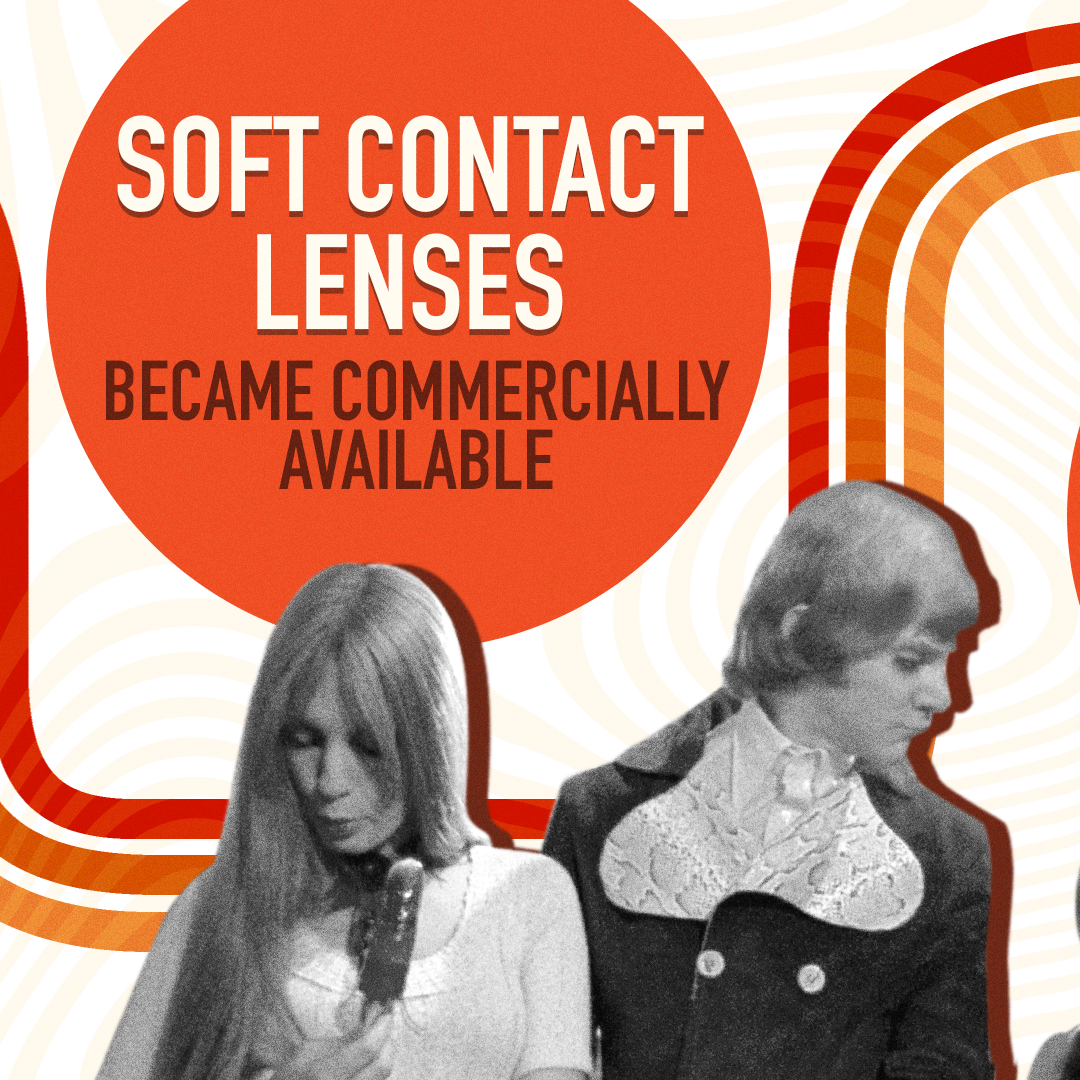 SOFT CONTACT LENSES
BECAME COMMERCIALLY AVAILABLE