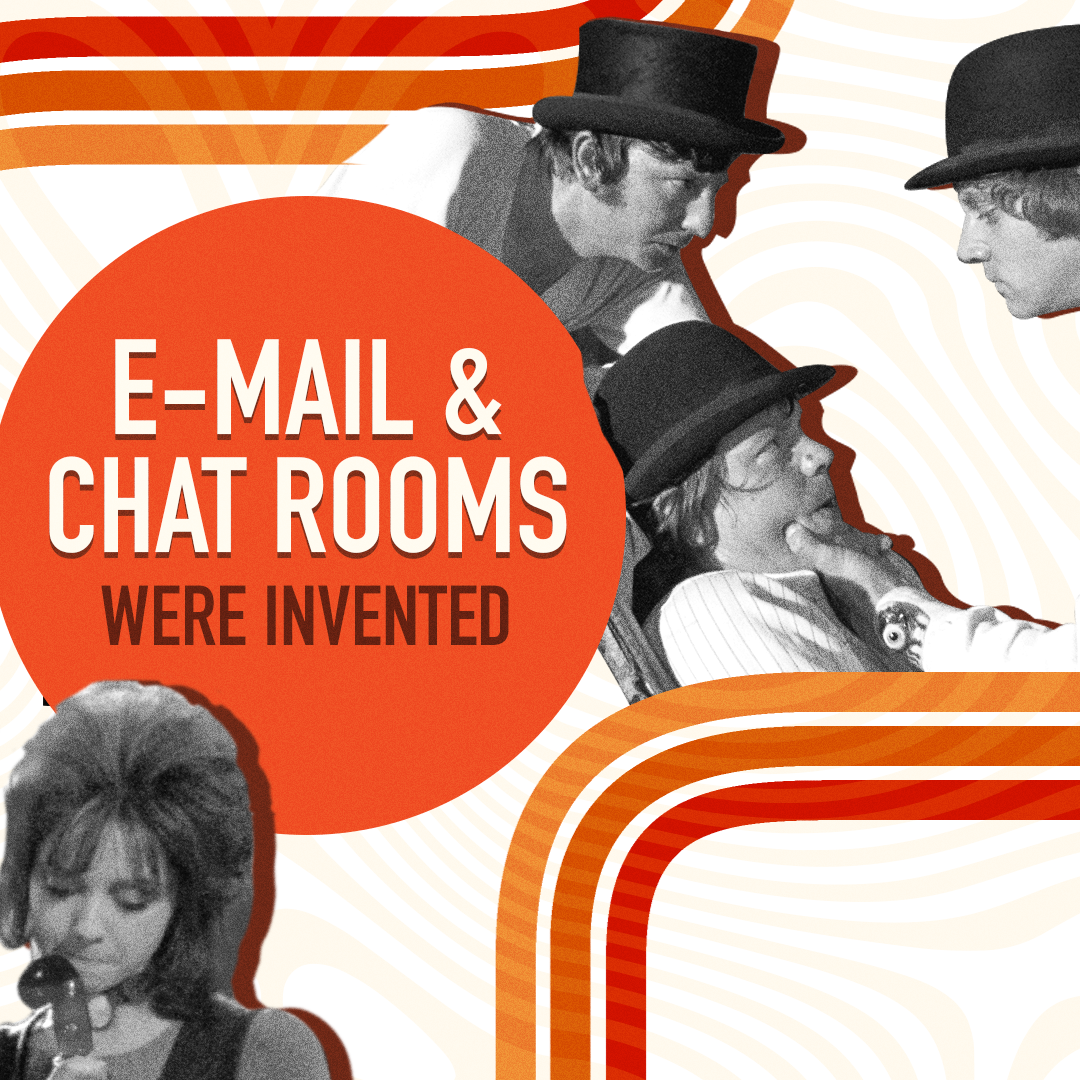 E-MAIL &
CHAT ROOMS
WERE INVENTED