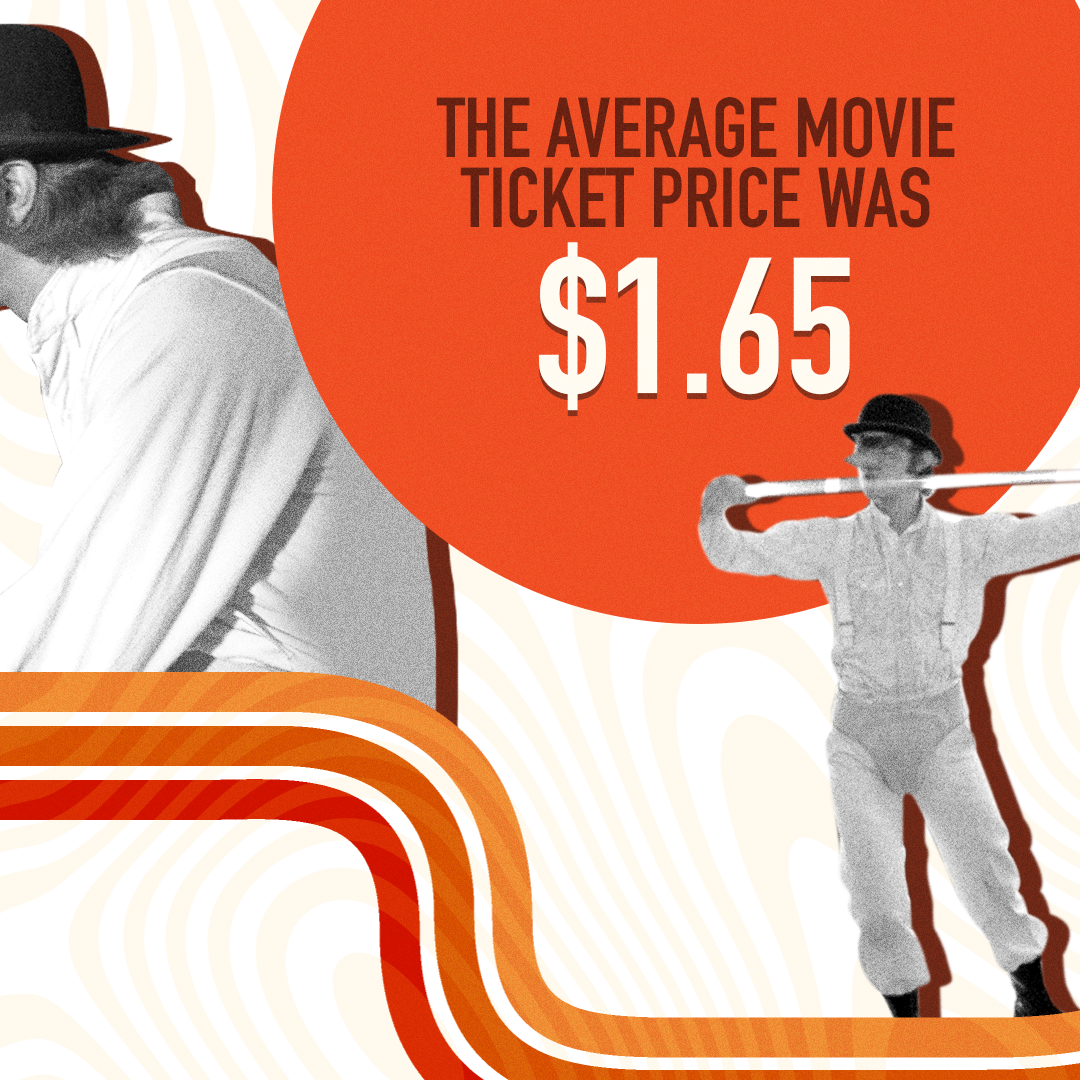 THE AVERAGE MOVIE TICKET PRICE WAS
$1.65