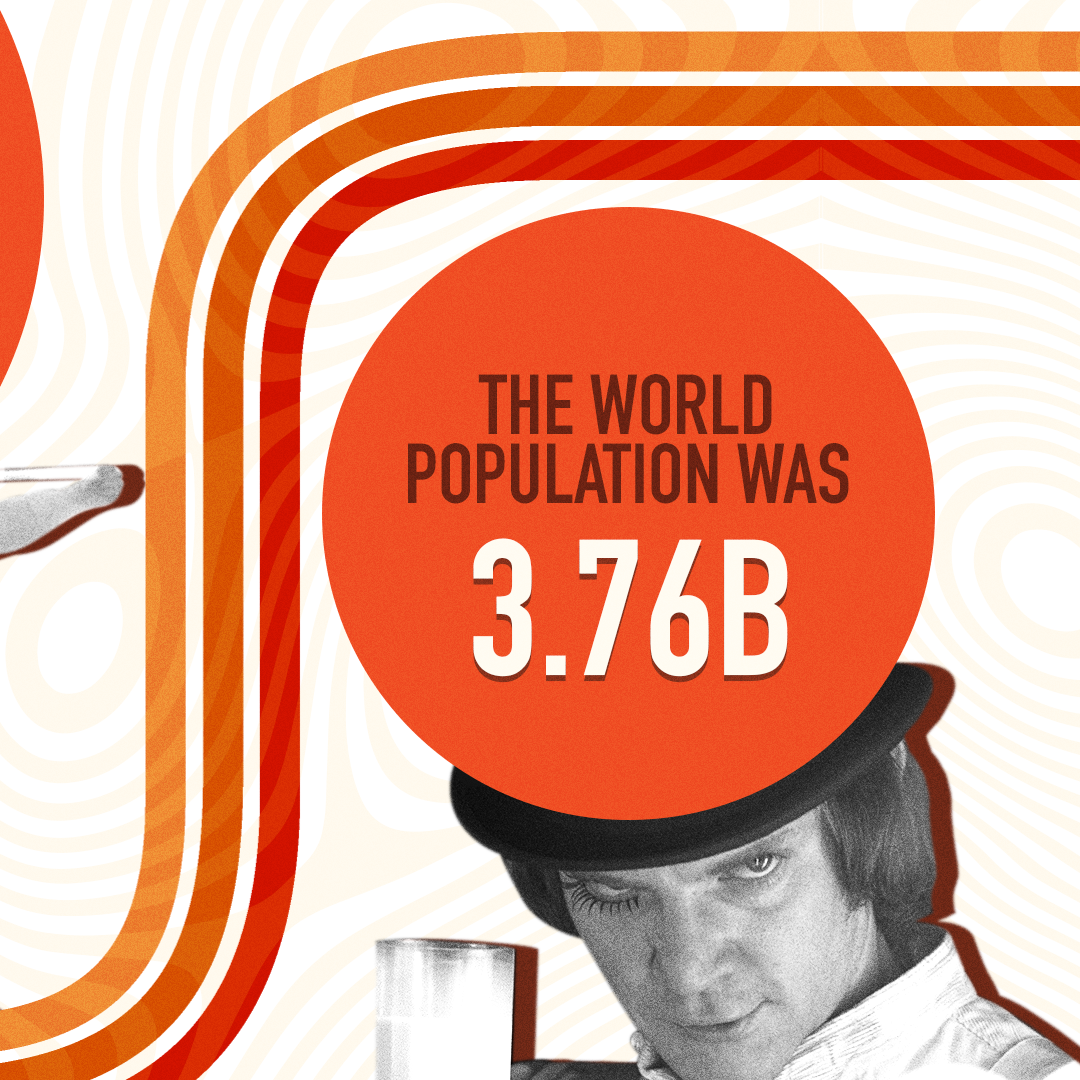 THE WORLD POPULATION WAS
3.76B