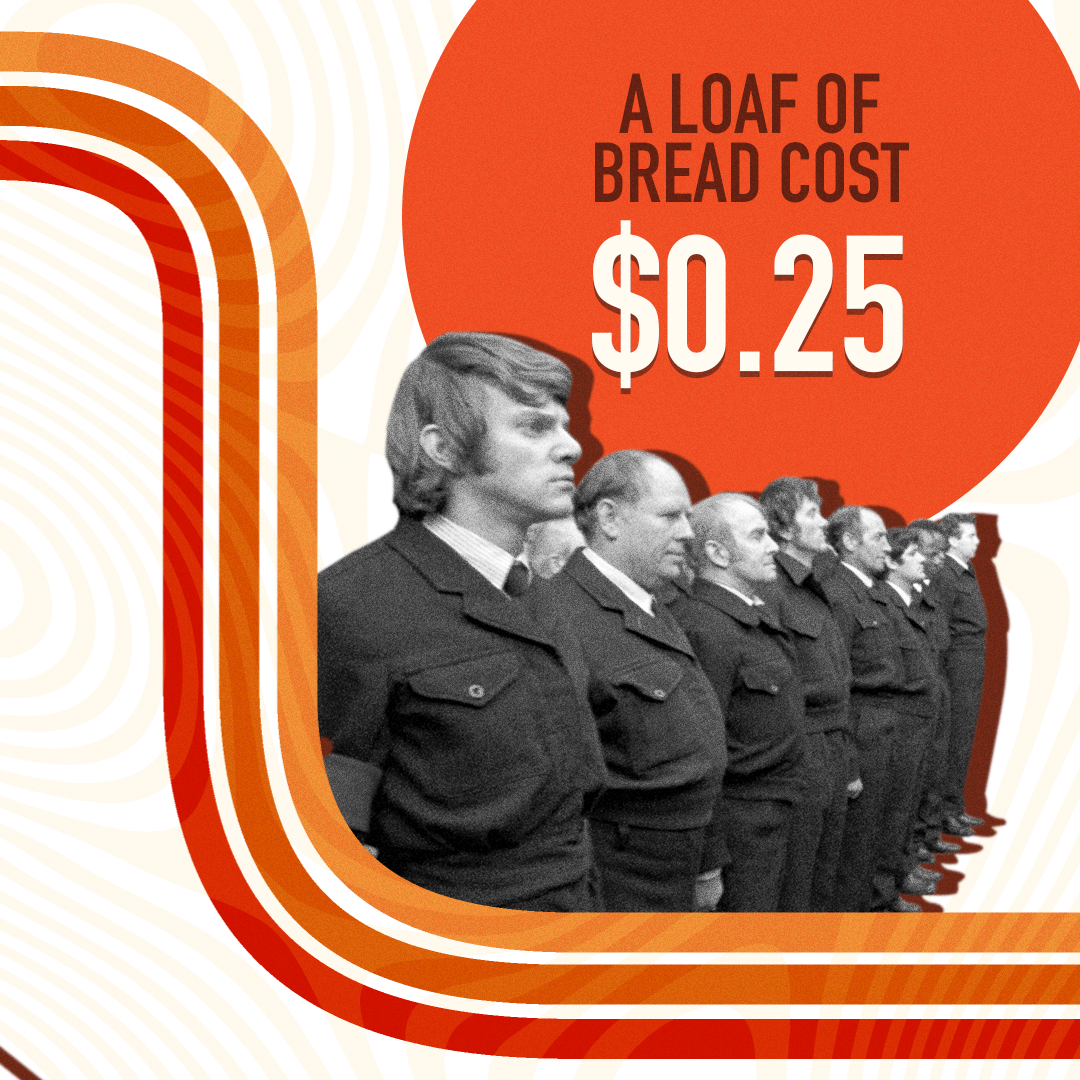 A LOAF OF BREAD COST
$0.25